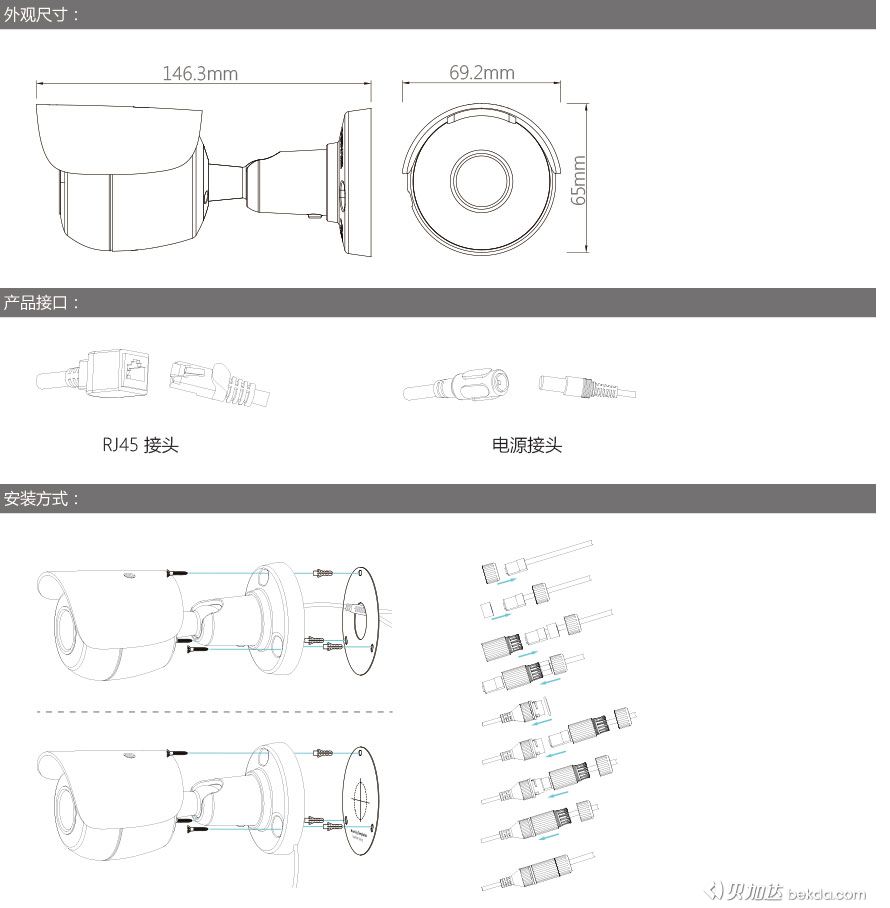 外观尺寸：

146.3mm

69.2mm

65mm

产品接口：

RJ45 接头

电源接头

安装方式：

贝加达 bekda.com